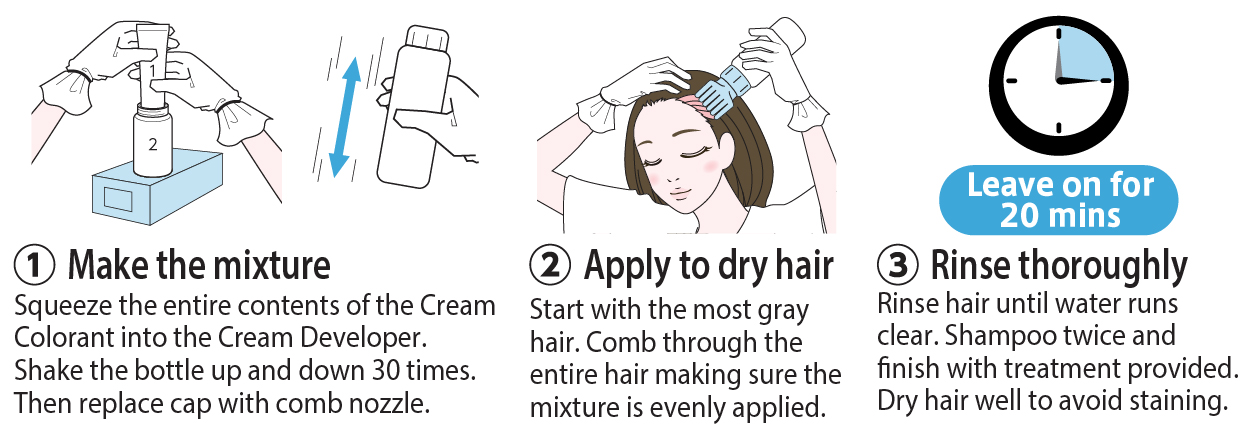 1

2

① Make the mixture
Squeeze the entire contents of the Cream Colorant into the Cream Developer. Shake the bottle up and down 30 times. Then replace cap with comb nozzle.

② Apply to dry hair
Start with the most gray hair. Comb through the entire hair making sure the mixture is evenly applied.

Leave on for 20 mins

③ Rinse thoroughly
Rinse hair until water runs clear. Shampoo twice and finish with treatment provided. Dry hair well to avoid staining.